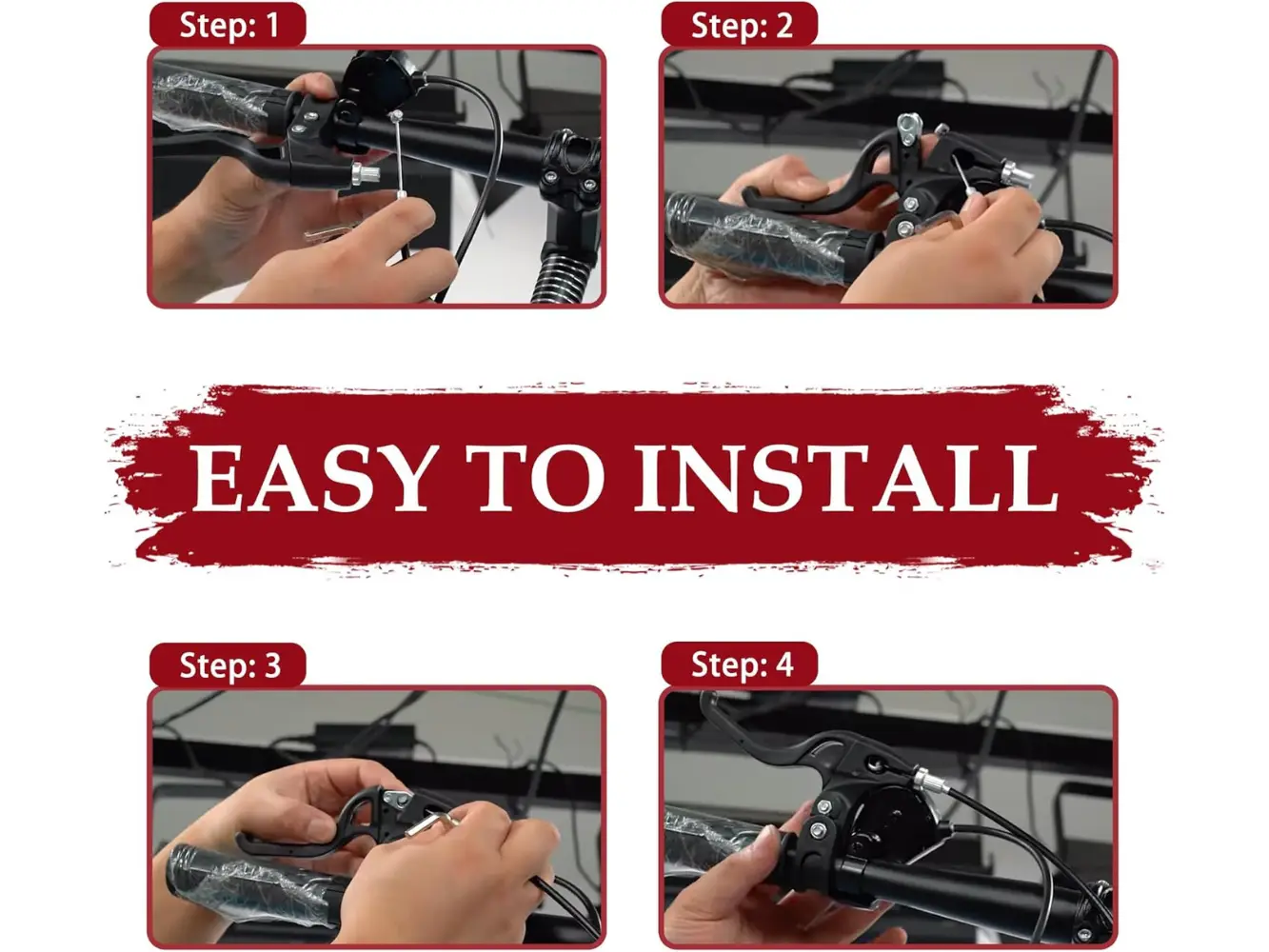 Step: 1

Step: 2

EASY TO INSTALL

Step: 3

Step: 4