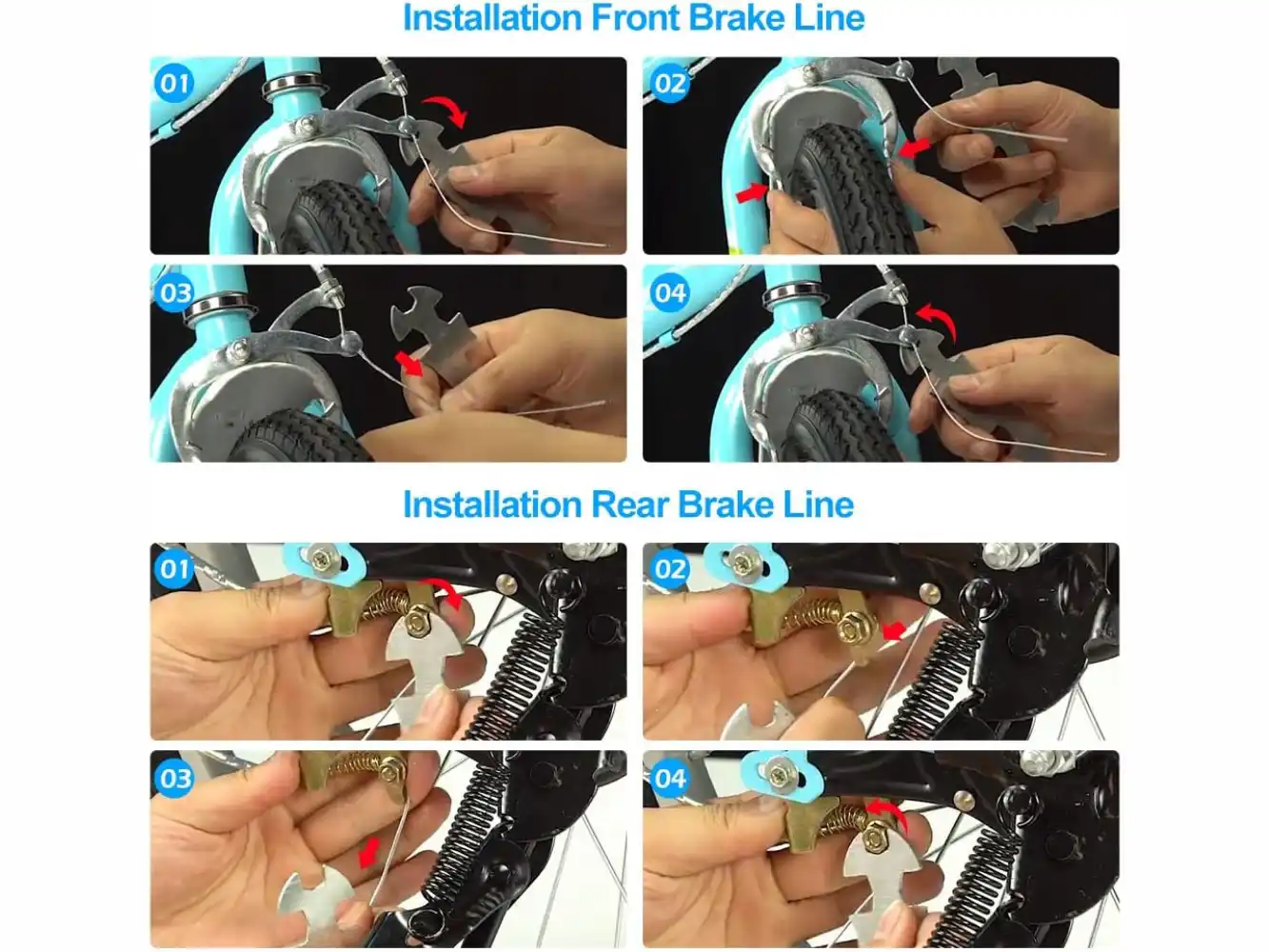 Installation Front Brake Line

01

02

03

04

Installation Rear Brake Line

01

02

03

04